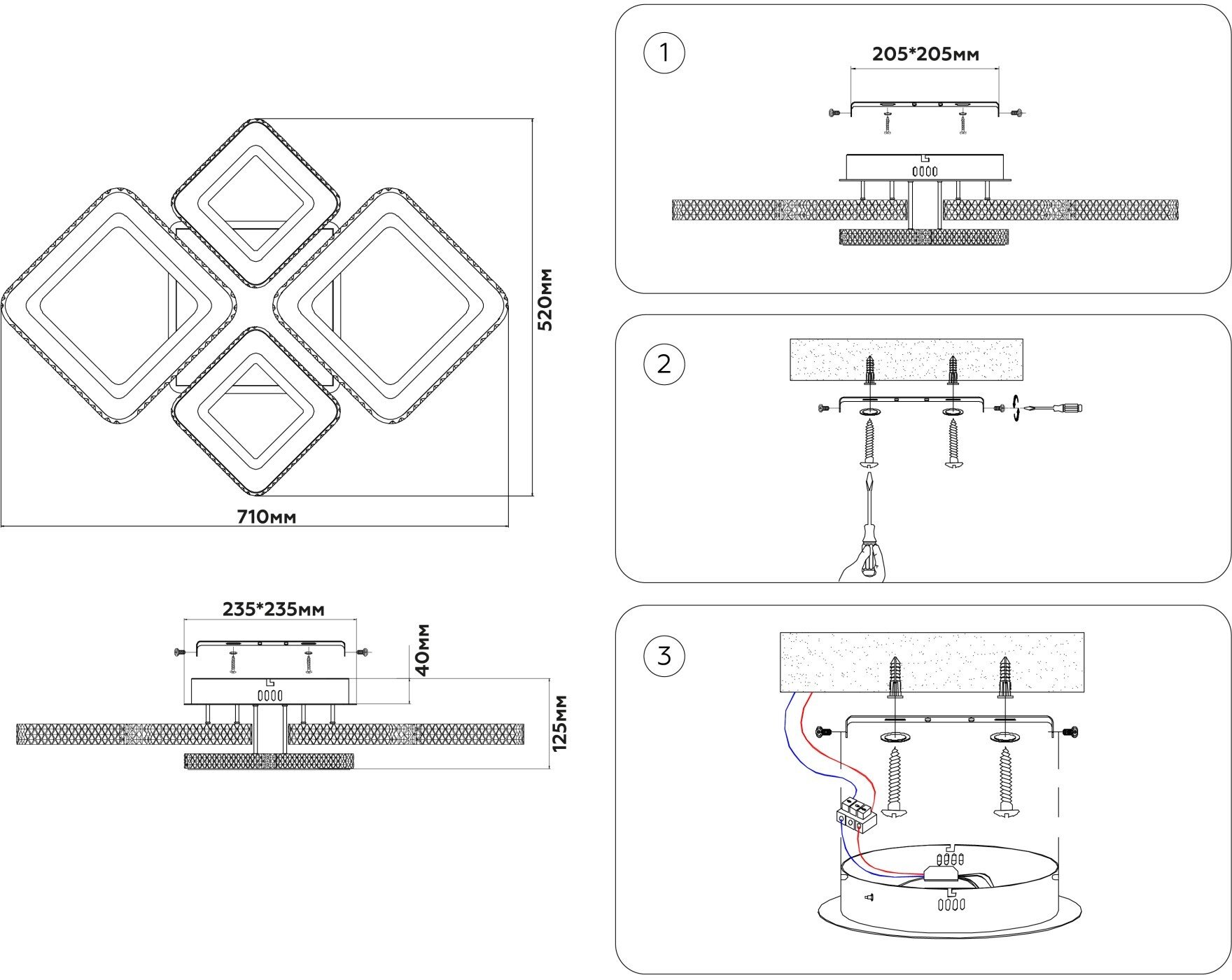 520мм

710мм

235*235мм

40мм

125мм

1

205*205мм

2

3