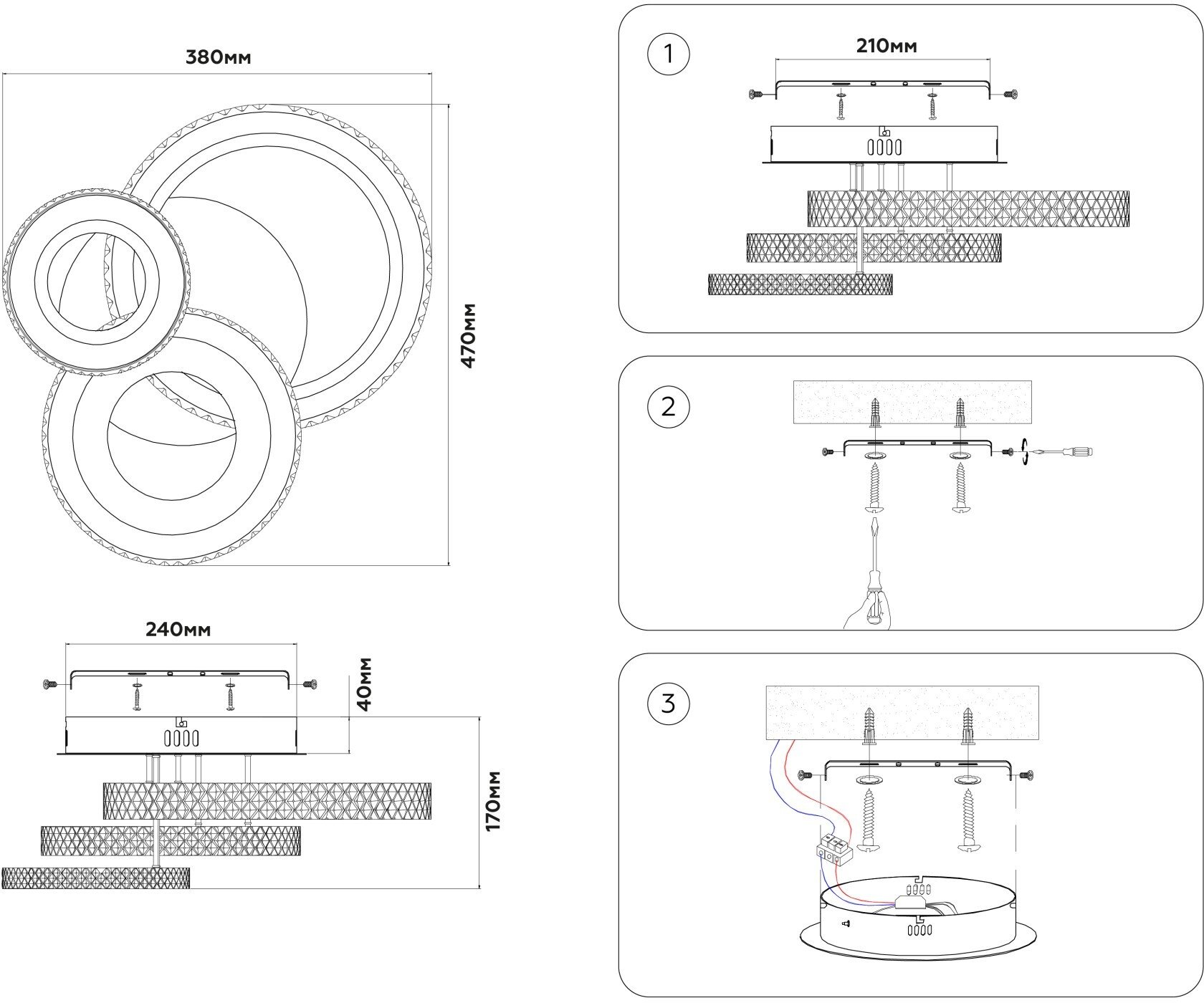 380мм

470мм

240мм

40мм

170мм

1

210мм

2

3