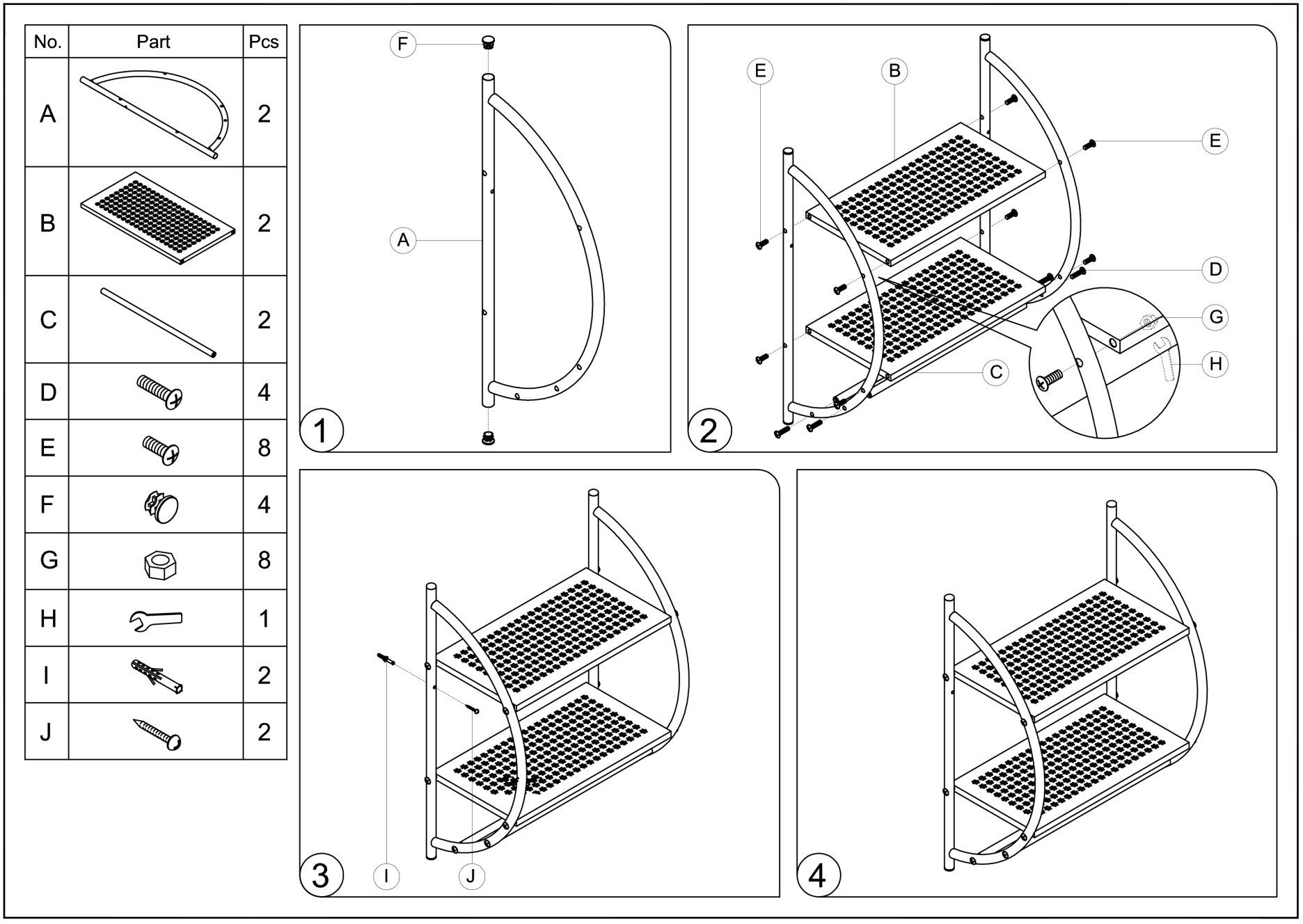 | No. | Part | Pcs |
|---|---|---|
| A | | 2 |
| B | | 2 |
| C | | 2 |
| D | | 4 |
| E | | 8 |
| F | | 4 |
| G | | 8 |
| H | | 1 |
| I | | 2 |
| J | | 2 |

F

A

1

E

B

E

D

G

H

C

2

I

J

3

4