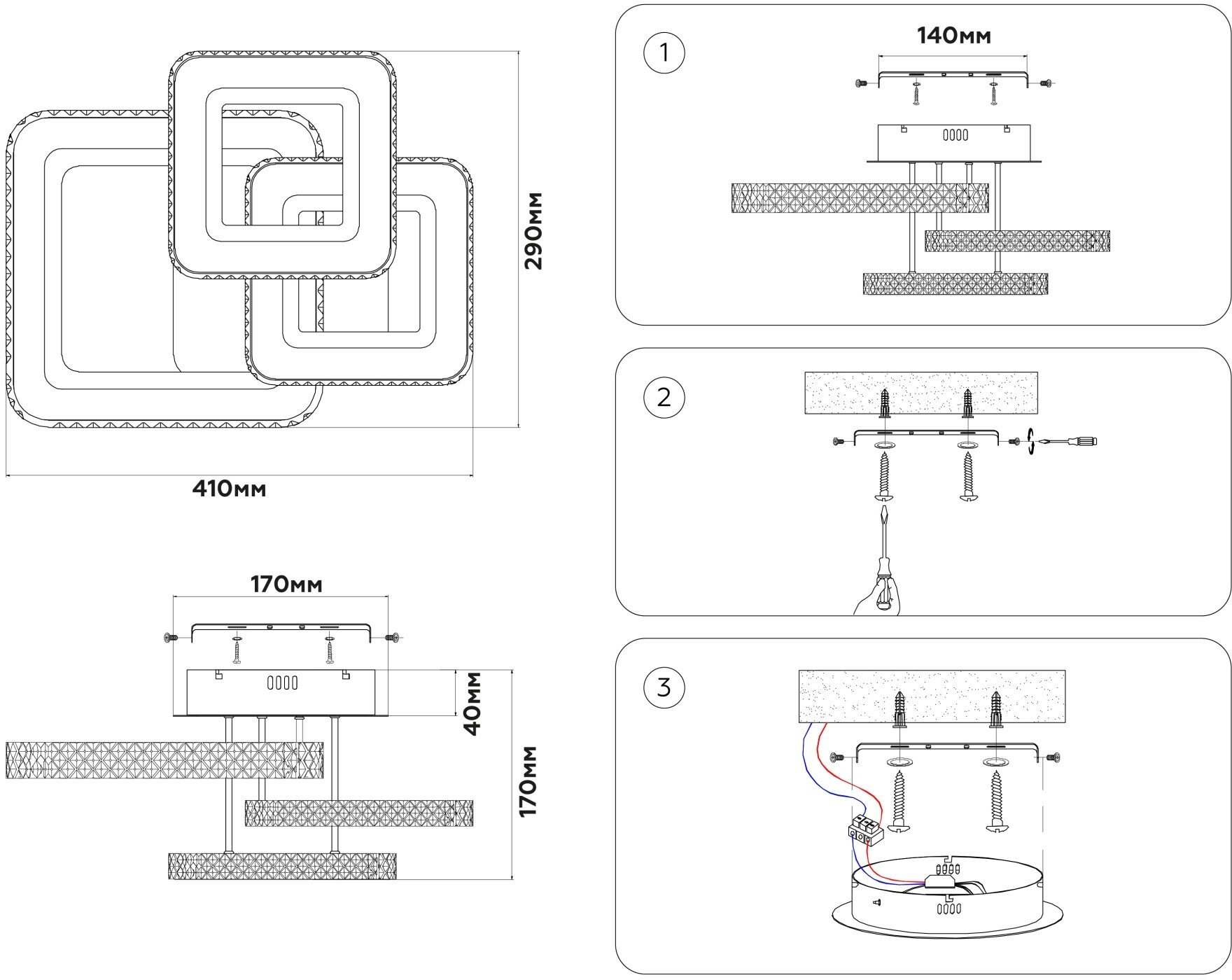 290мм

410мм

170мм

40мм

170мм

1

140мм

2

3