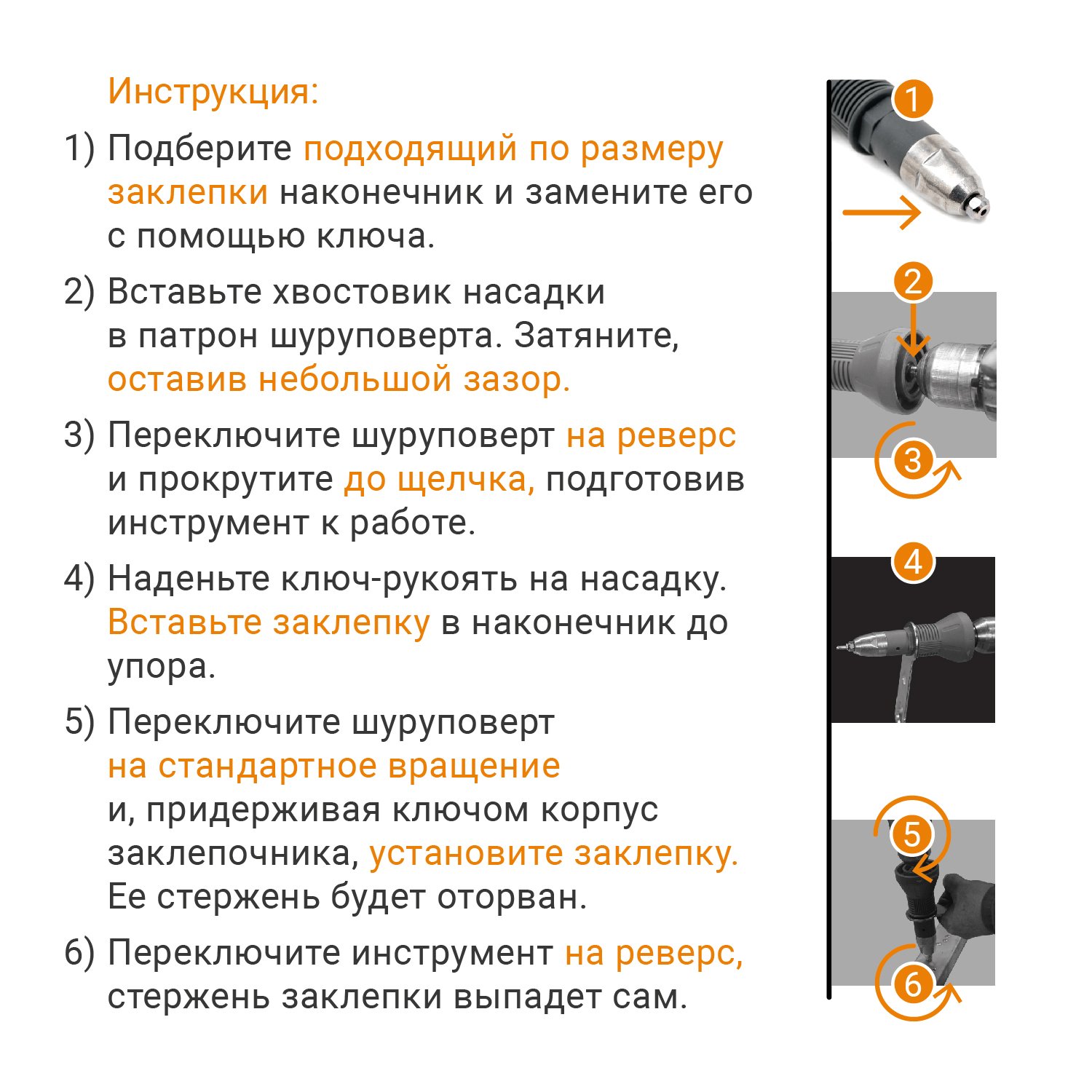 Инструкция:

1) Подберите подходящий по размеру заклепки наконечник и замените его с помощью ключа.

2) Вставьте хвостовик насадки в патрон шуруповерта. Затяните, оставив небольшой зазор.

3) Переключите шуруповерт на реверс и прокрутите до щелчка, подготовив инструмент к работе.

4) Наденьте ключ-рукоять на насадку. Вставьте заклепку в наконечник до упора.

5) Переключите шуруповерт на стандартное вращение и, придерживая ключом корпус заклепочника, установите заклепку. Ее стержень будет оторван.

6) Переключите инструмент на реверс, стержень заклепки выпадет сам.

1

2

3

4

5

6