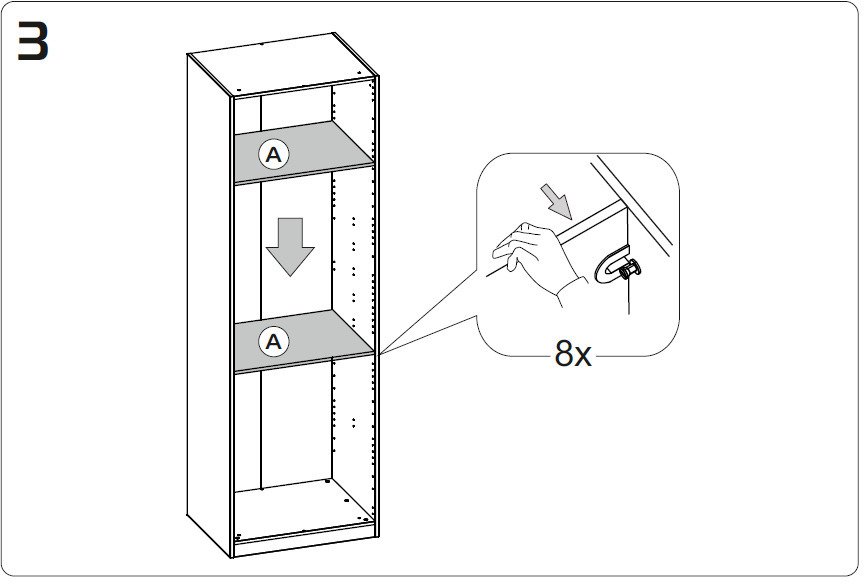 3

A

A

8x