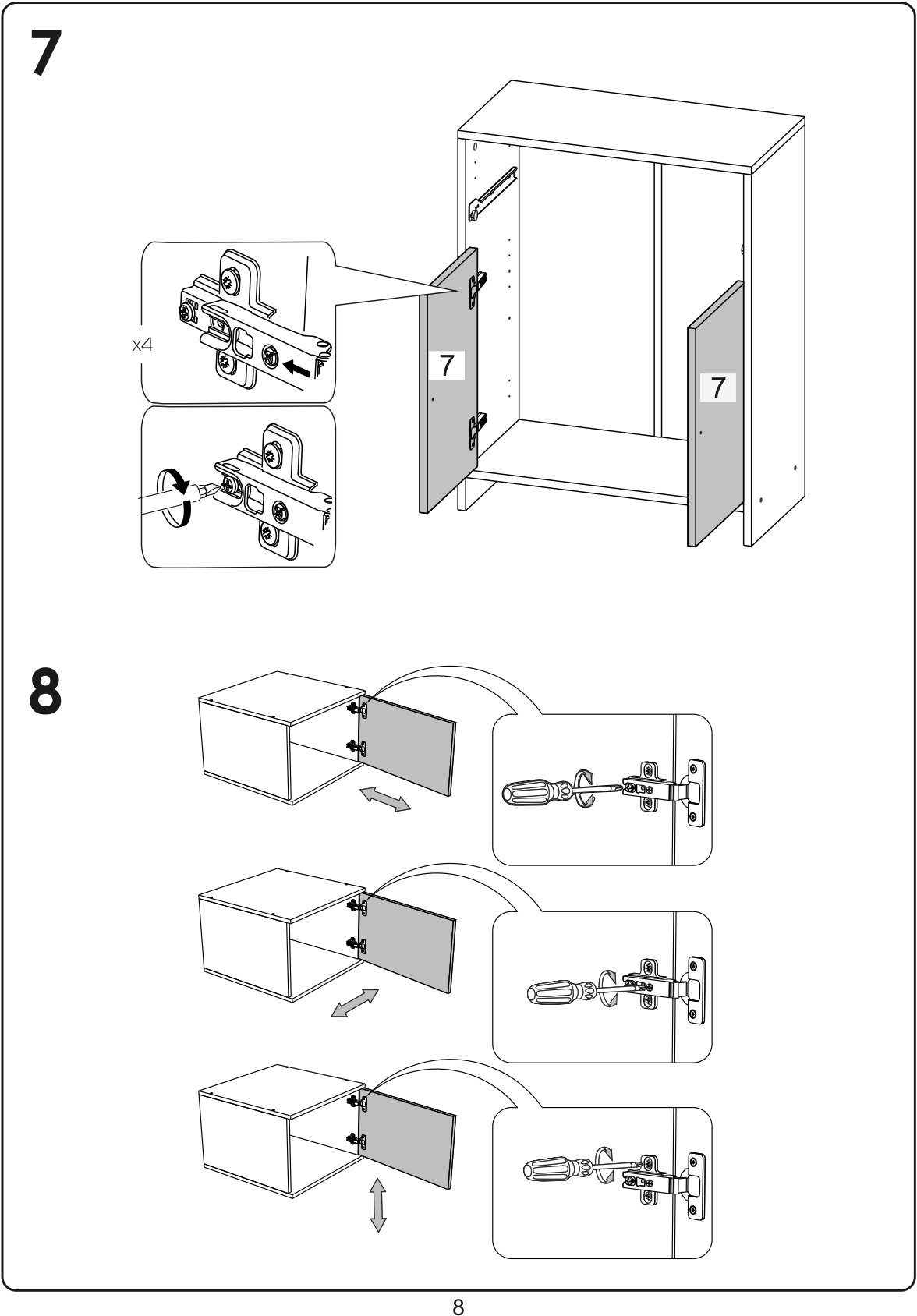 7

x4

7

7

8

8