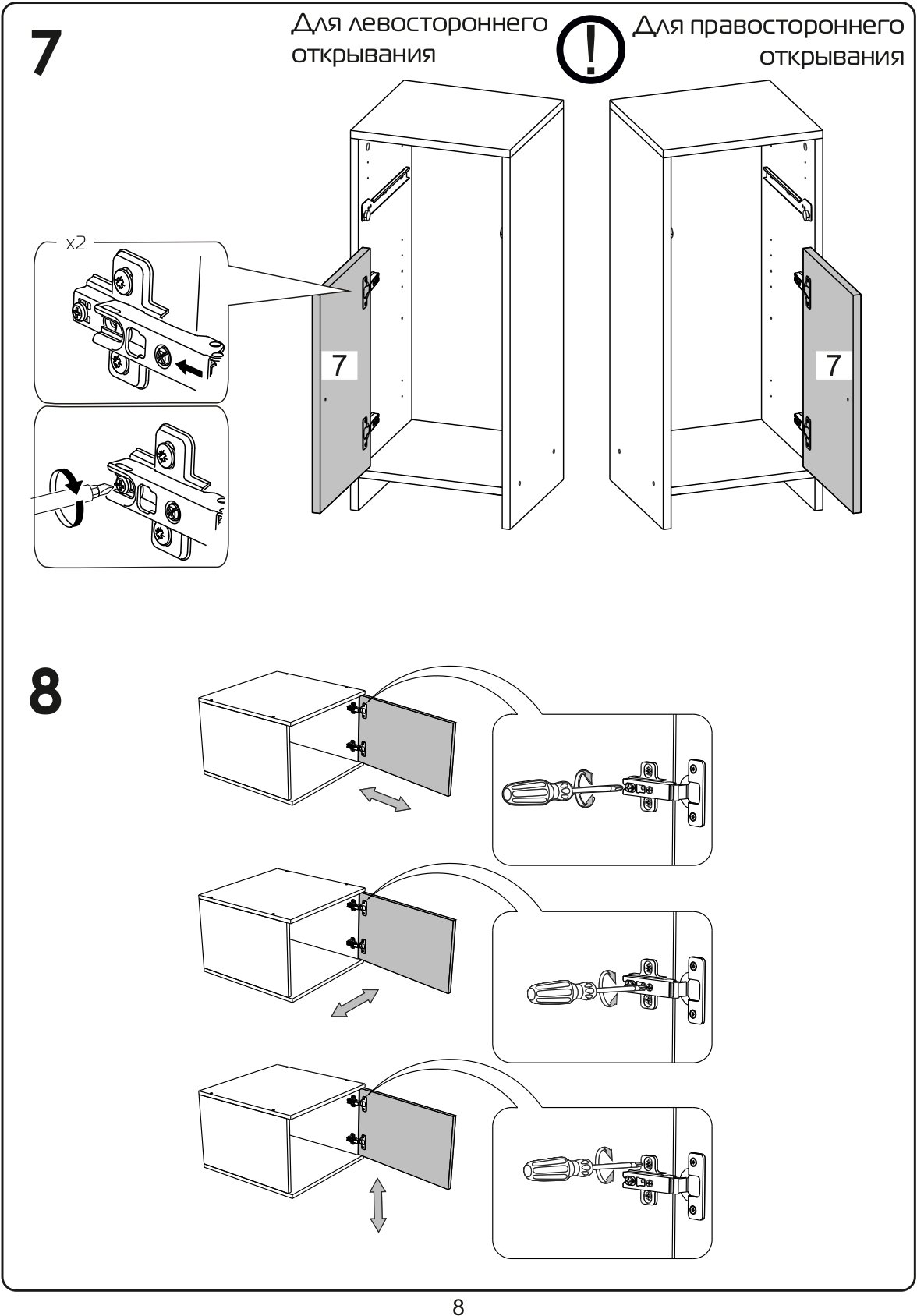 7

Для левостороннего открывания

!

Для правостороннего открывания

x2

7

7

8

8