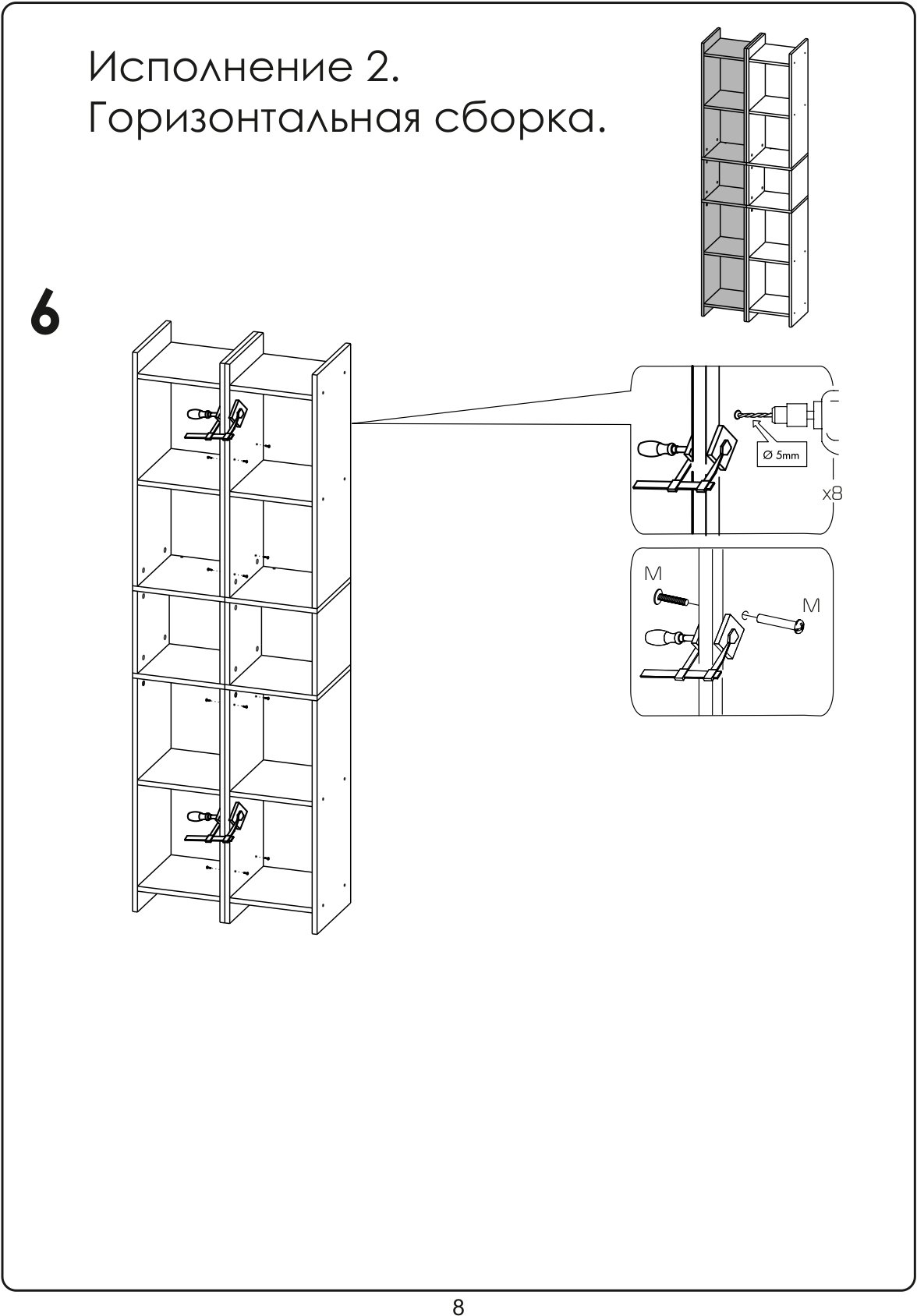 Исполнение 2.
Горизонтальная сборка.

6

Ø 5mm

x8

M

M

8