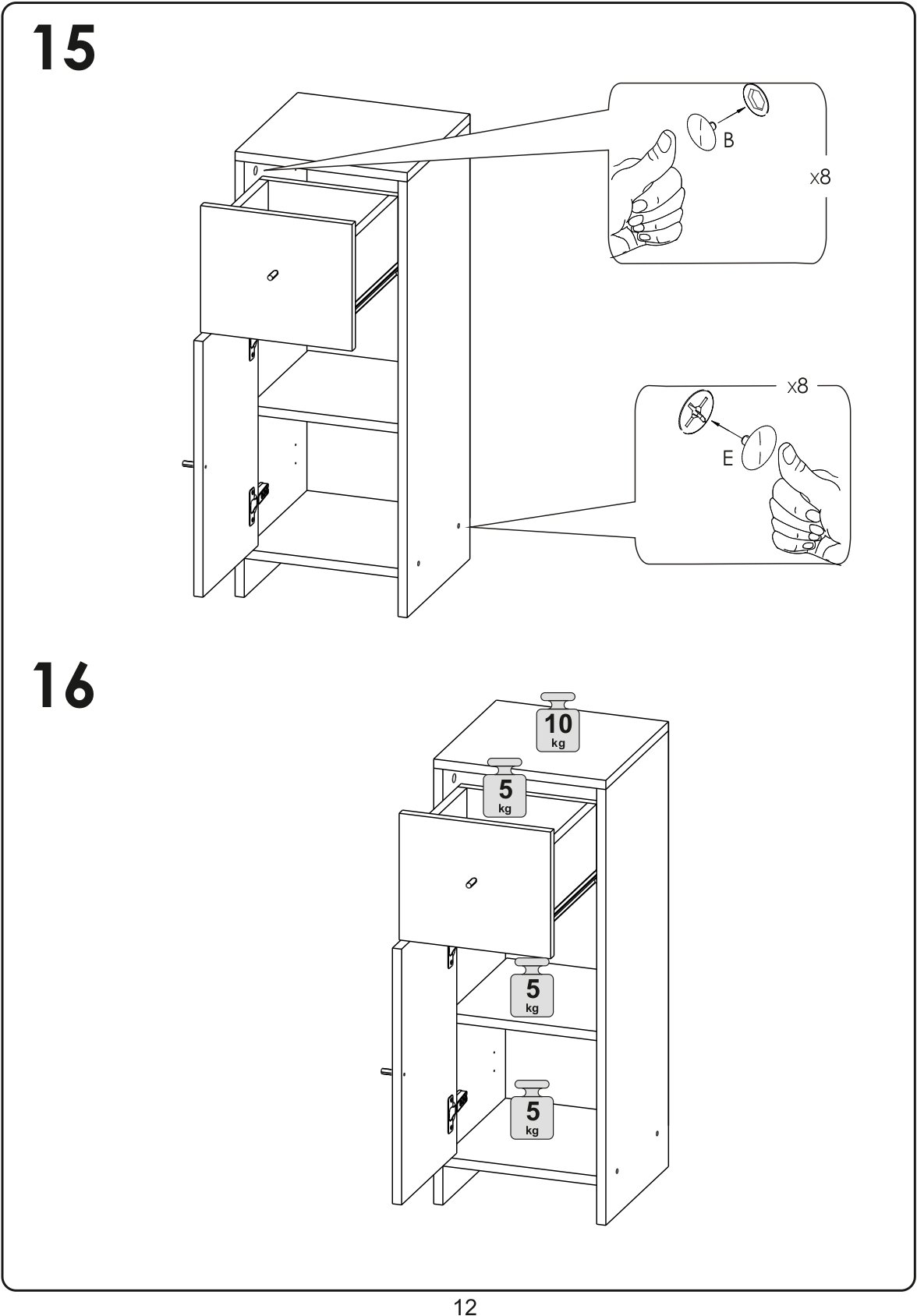 15

B

x8

x8

E

16

10
kg

5
kg

5
kg

5
kg

12