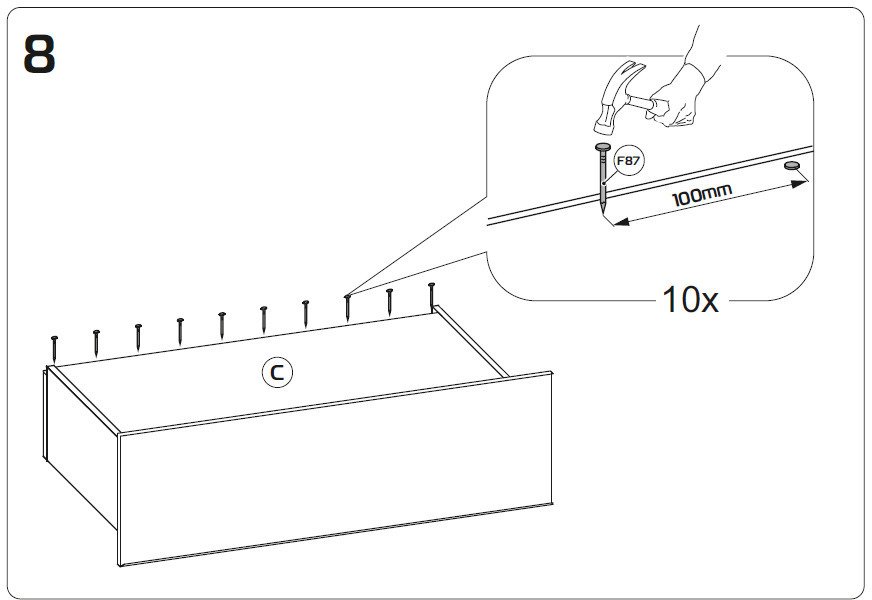 8

F87

100mm

10x

C