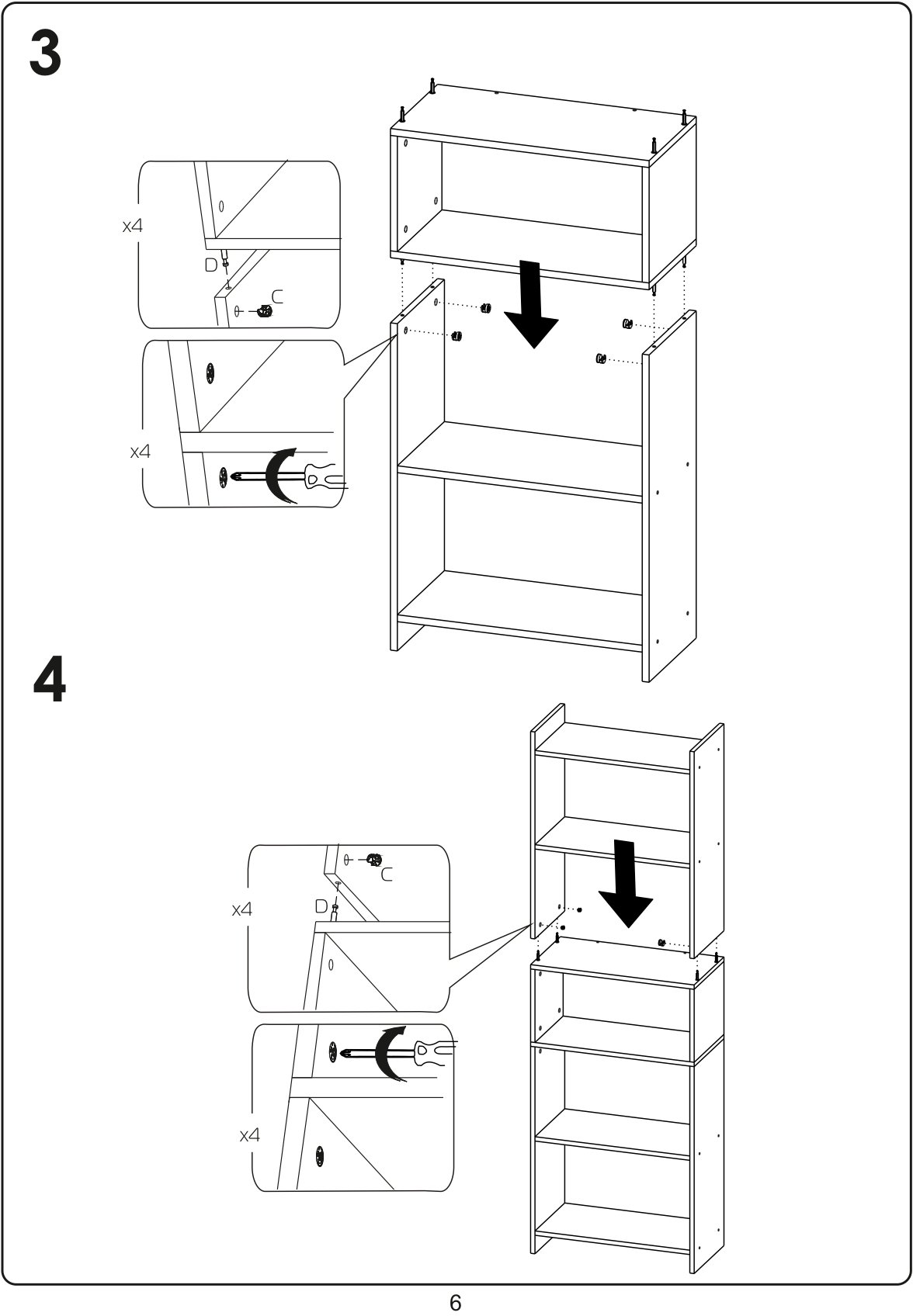 3

x4

D

C

x4

4

x4

C

D

x4

6