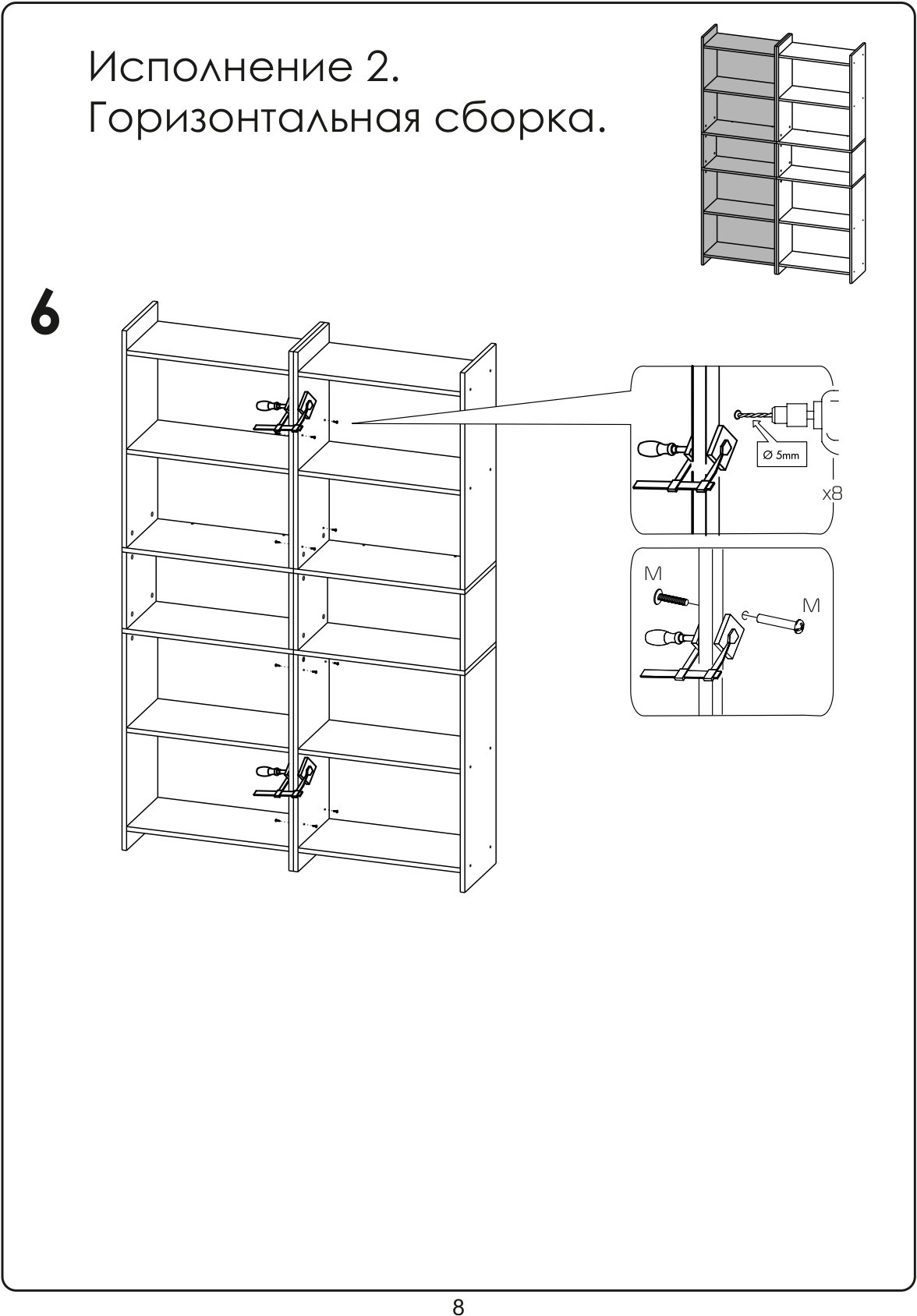 Исполнение 2.
Горизонтальная сборка.

6

Ø 5mm

x8

M

M

8