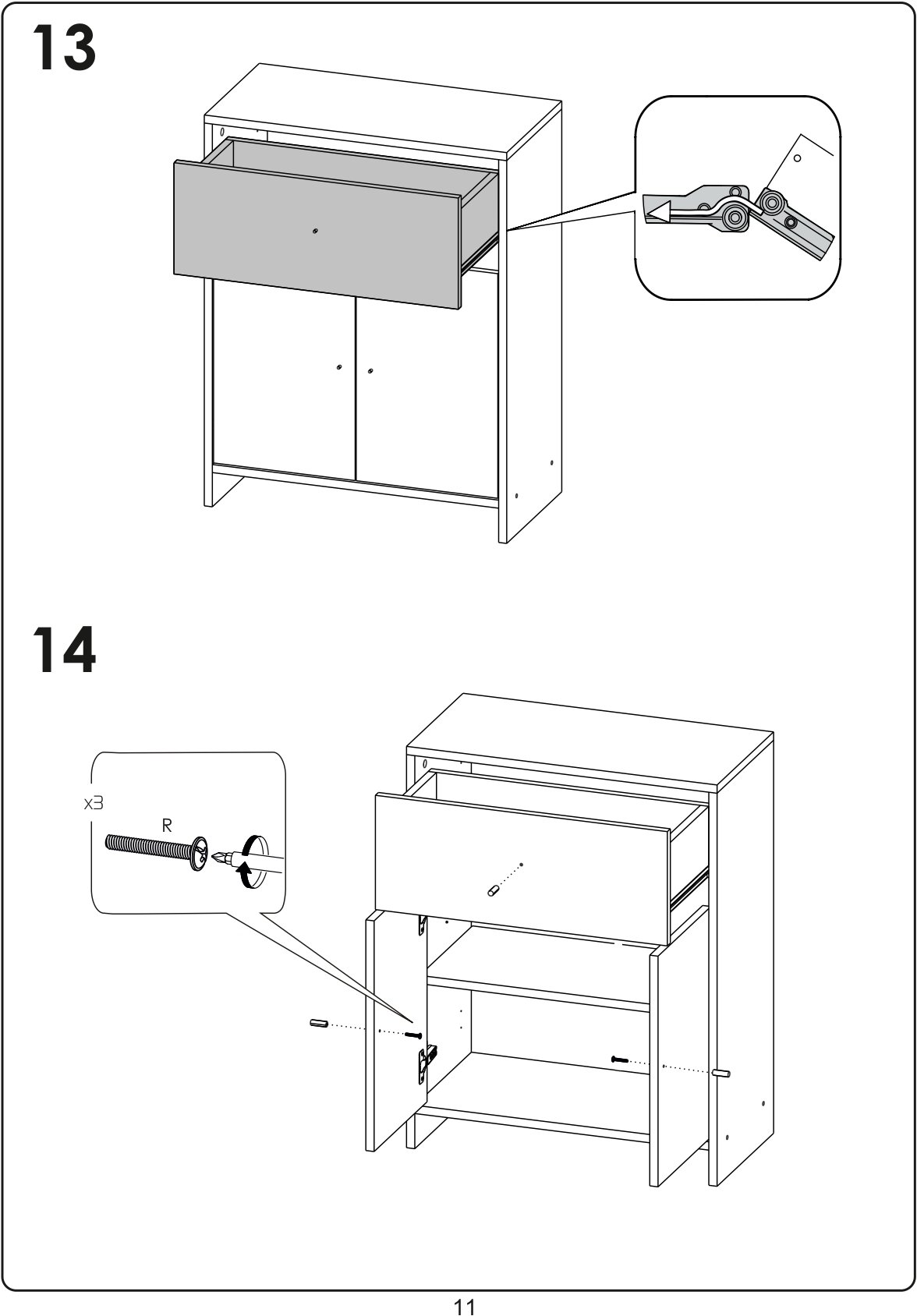 13

14

x3

R

11